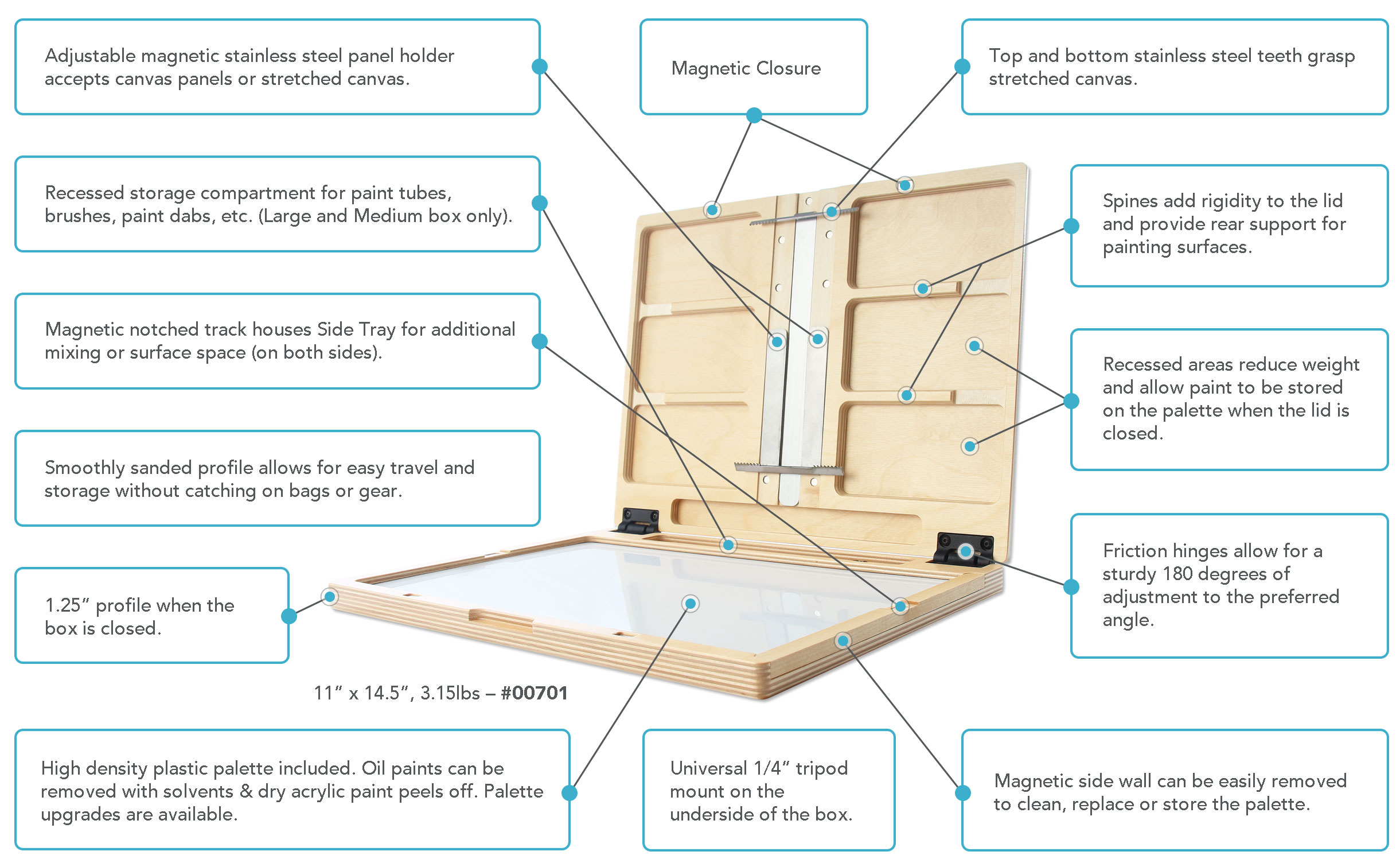 Adjustable magnetic stainless steel panel holder accepts canvas panels or stretched canvas.

Magnetic Closure

Top and bottom stainless steel teeth grasp stretched canvas.

Recessed storage compartment for paint tubes, brushes, paint dabs, etc. (Large and Medium box only).

Spines add rigidity to the lid and provide rear support for painting surfaces.

Magnetic notched track houses Side Tray for additional mixing or surface space (on both sides).

Recessed areas reduce weight and allow paint to be stored on the palette when the lid is closed.

Smoothly sanded profile allows for easy travel and storage without catching on bags or gear.

Friction hinges allow for a sturdy 180 degrees of adjustment to the preferred angle.

1.25" profile when the box is closed.

11" x 14.5", 3.15lbs – #00701

High density plastic palette included. Oil paints can be removed with solvents & dry acrylic paint peels off. Palette upgrades are available.

Universal 1/4" tripod mount on the underside of the box.

Magnetic side wall can be easily removed to clean, replace or store the palette.